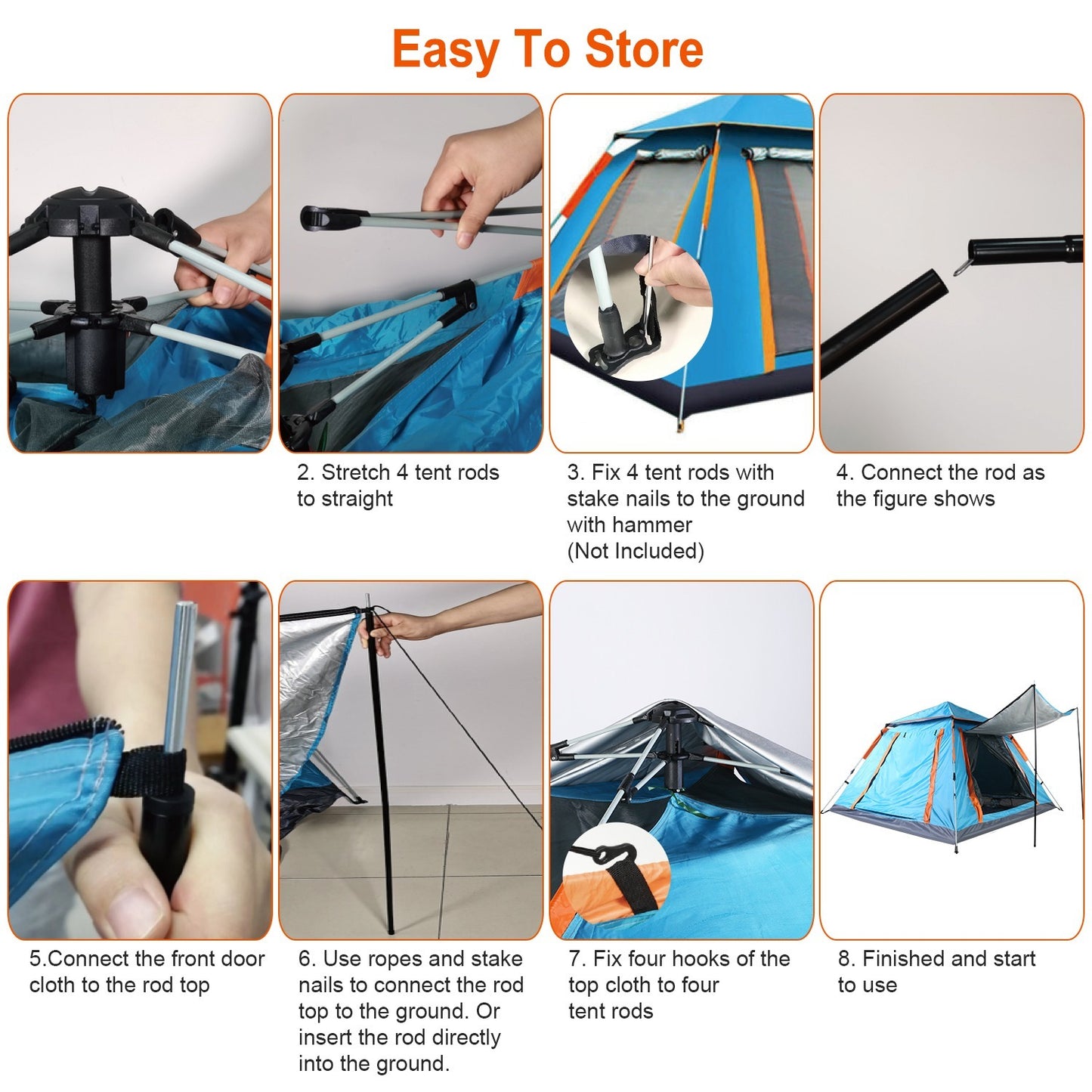 Easy To Store

2. Stretch 4 tent rods to straight

3. Fix 4 tent rods with stake nails to the ground with hammer (Not Included)

4. Connect the rod as the figure shows

5.Connect the front door cloth to the rod top

6. Use ropes and stake nails to connect the rod top to the ground. Or insert the rod directly into the ground.

7. Fix four hooks of the top cloth to four tent rods

8. Finished and start to use